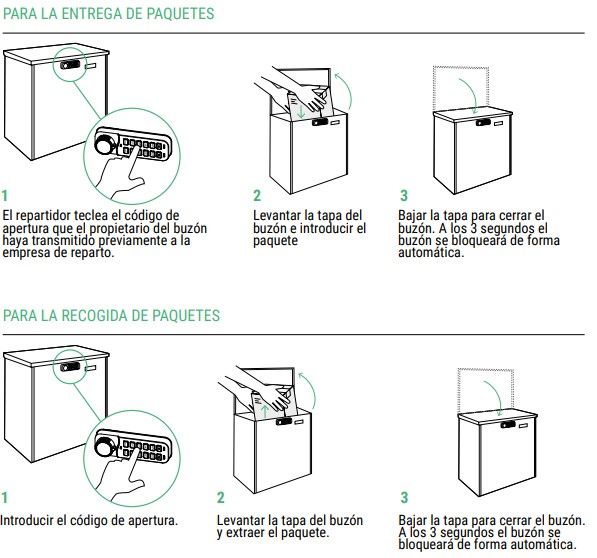 PARA LA ENTREGA DE PAQUETES

1
El repartidor teclea el código de apertura que el propietario del buzón haya transmitido previamente a la empresa de reparto.

2
Levantar la tapa del buzón e introducir el paquete

3
Bajar la tapa para cerrar el buzón. A los 3 segundos el buzón se bloqueará de forma automática.

PARA LA RECOGIDA DE PAQUETES

1
Introducir el código de apertura.

2
Levantar la tapa del buzón y extraer el paquete.

3
Bajar la tapa para cerrar el buzón. A los 3 segundos el buzón se bloqueará de forma automática.